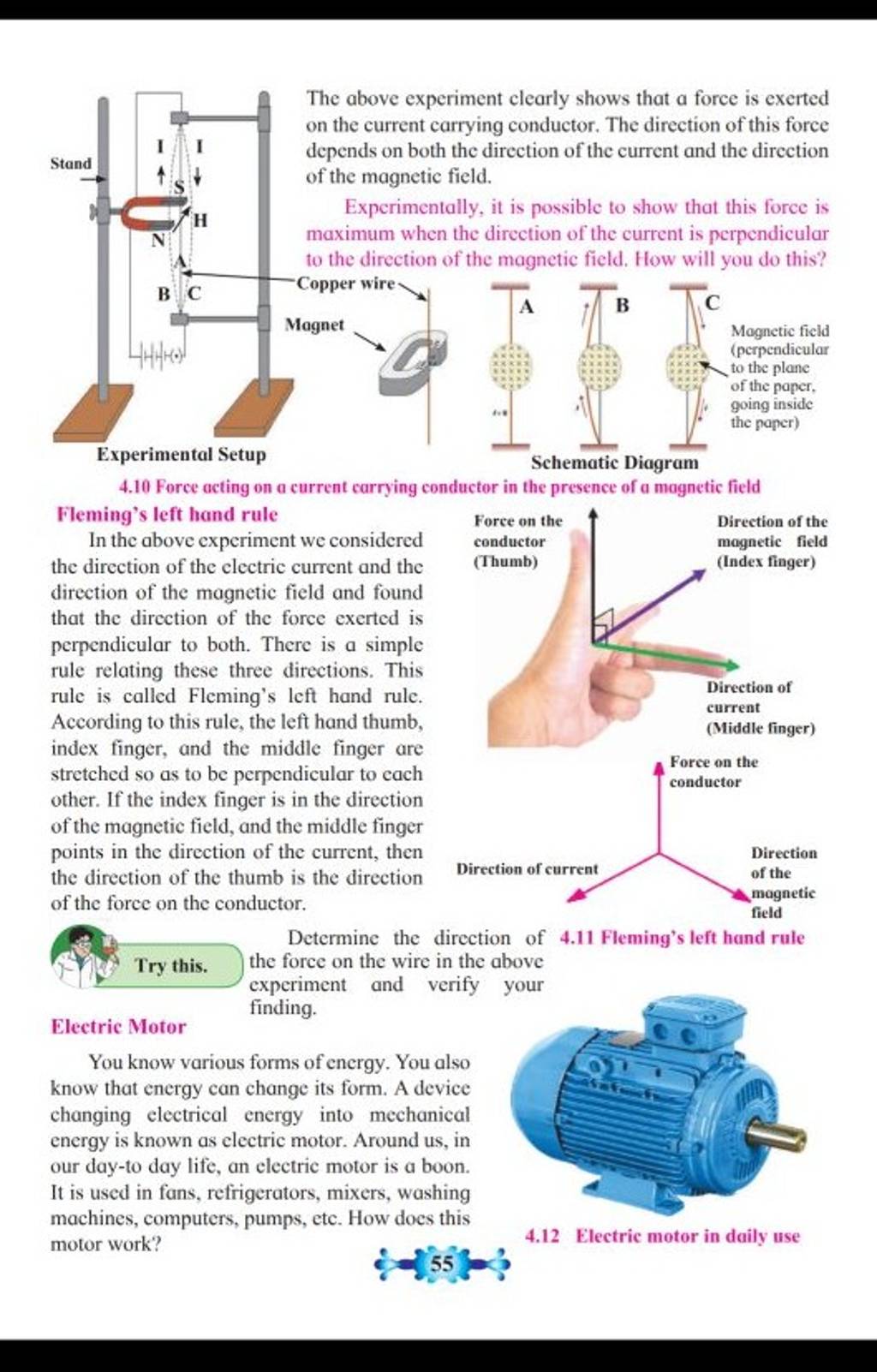 Stand

I

I

S

H

N

A

B

C

Experimental Setup

The above experiment clearly shows that a force is exerted on the current carrying conductor. The direction of this force depends on both the direction of the current and the direction of the magnetic field.

Experimentally, it is possible to show that this force is maximum when the direction of the current is perpendicular to the direction of the magnetic field. How will you do this?

Copper wire

Magnet

A

B

C

Magnetic field (perpendicular to the plane of the paper, going inside the paper)

Schematic Diagram

4.10 Force acting on a current carrying conductor in the presence of a magnetic field

Fleming's left hand rule

In the above experiment we considered the direction of the electric current and the direction of the magnetic field and found that the direction of the force exerted is perpendicular to both. There is a simple rule relating these three directions. This rule is called Fleming's left hand rule. According to this rule, the left hand thumb, index finger, and the middle finger are stretched so as to be perpendicular to each other. If the index finger is in the direction of the magnetic field, and the middle finger points in the direction of the current, then the direction of the thumb is the direction of the force on the conductor.

Force on the conductor (Thumb)

Direction of the magnetic field (Index finger)

Direction of current (Middle finger)

Force on the conductor

Direction of current

Direction of the magnetic field

4.11 Fleming's left hand rule

Try this.

Determine the direction of the force on the wire in the above experiment and verify your finding.

Electric Motor

You know various forms of energy. You also know that energy can change its form. A device changing electrical energy into mechanical energy is known as electric motor. Around us, in our day-to day life, an electric motor is a boon. It is used in fans, refrigerators, mixers, washing machines, computers, pumps, etc. How does this motor work?

4.12 Electric motor in daily use

55