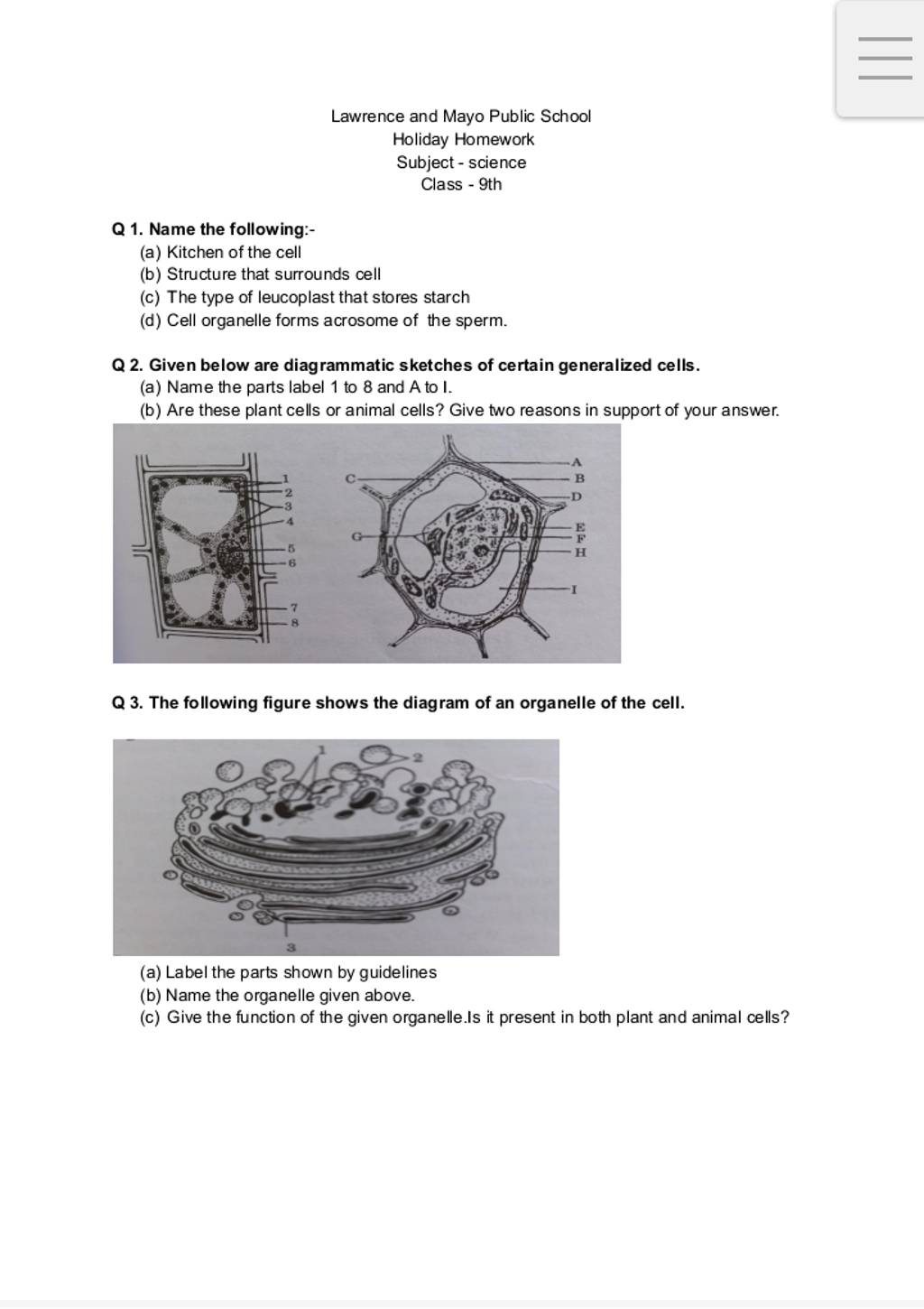 Lawrence and Mayo Public School
Holiday Homework
Subject - science
Class - 9th

Q 1. Name the following:-
(a) Kitchen of the cell
(b) Structure that surrounds cell
(c) The type of leucoplast that stores starch
(d) Cell organelle forms acrosome of the sperm.

Q 2. Given below are diagrammatic sketches of certain generalized cells.
(a) Name the parts label 1 to 8 and A to I.
(b) Are these plant cells or animal cells? Give two reasons in support of your answer.

1
2
3
4
5
6
7
8

C
G
A
B
D
E
F
H
I

Q 3. The following figure shows the diagram of an organelle of the cell.

1
2
3

(a) Label the parts shown by guidelines
(b) Name the organelle given above.
(c) Give the function of the given organelle.Is it present in both plant and animal cells?